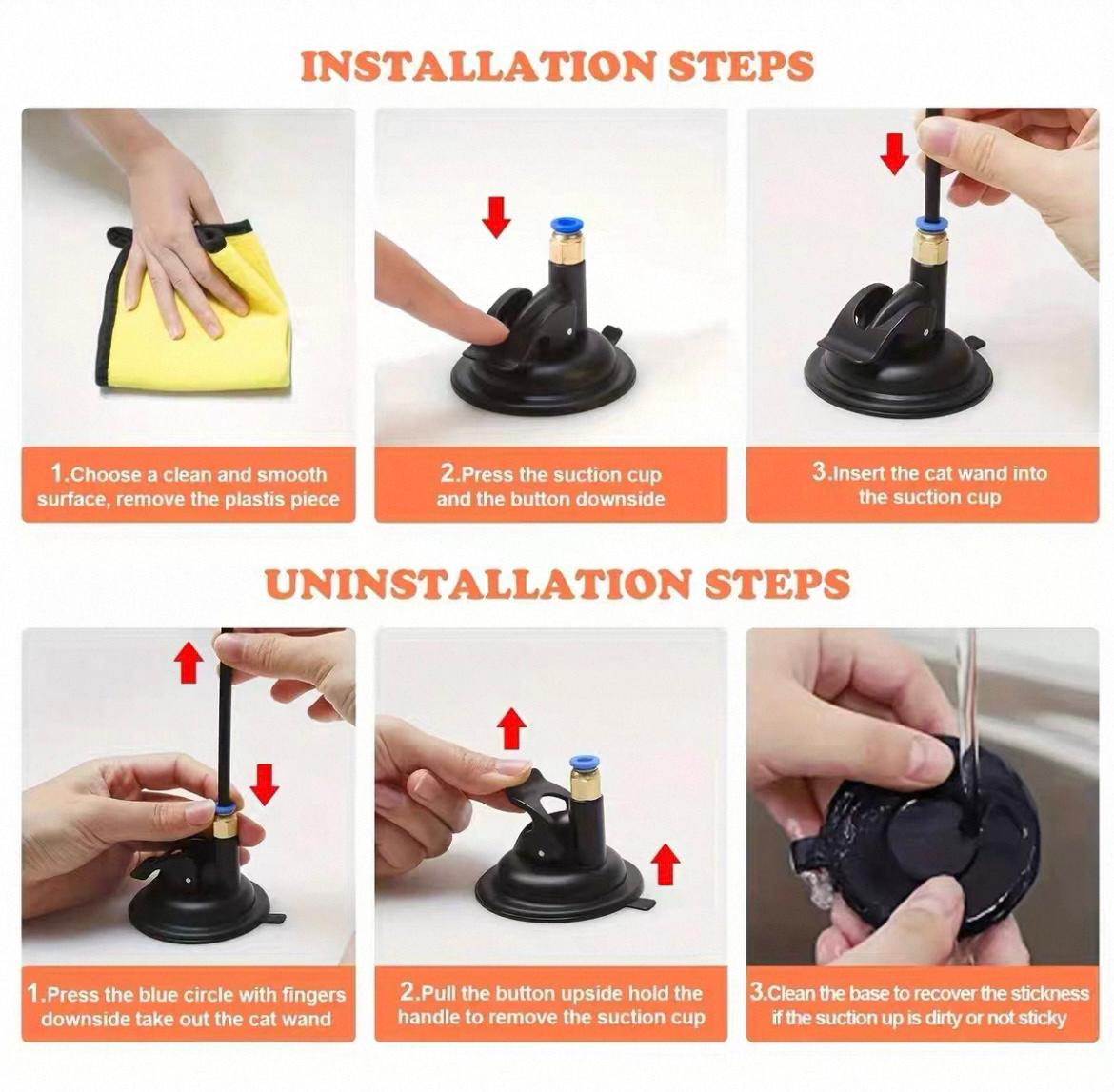 INSTALLATION STEPS

1.Choose a clean and smooth surface, remove the plastis piece

2.Press the suction cup and the button downside

3.Insert the cat wand into the suction cup

UNINSTALLATION STEPS

1.Press the blue circle with fingers downside take out the cat wand

2.Pull the button upside hold the handle to remove the suction cup

3.Clean the base to recover the stickness if the suction up is dirty or not sticky